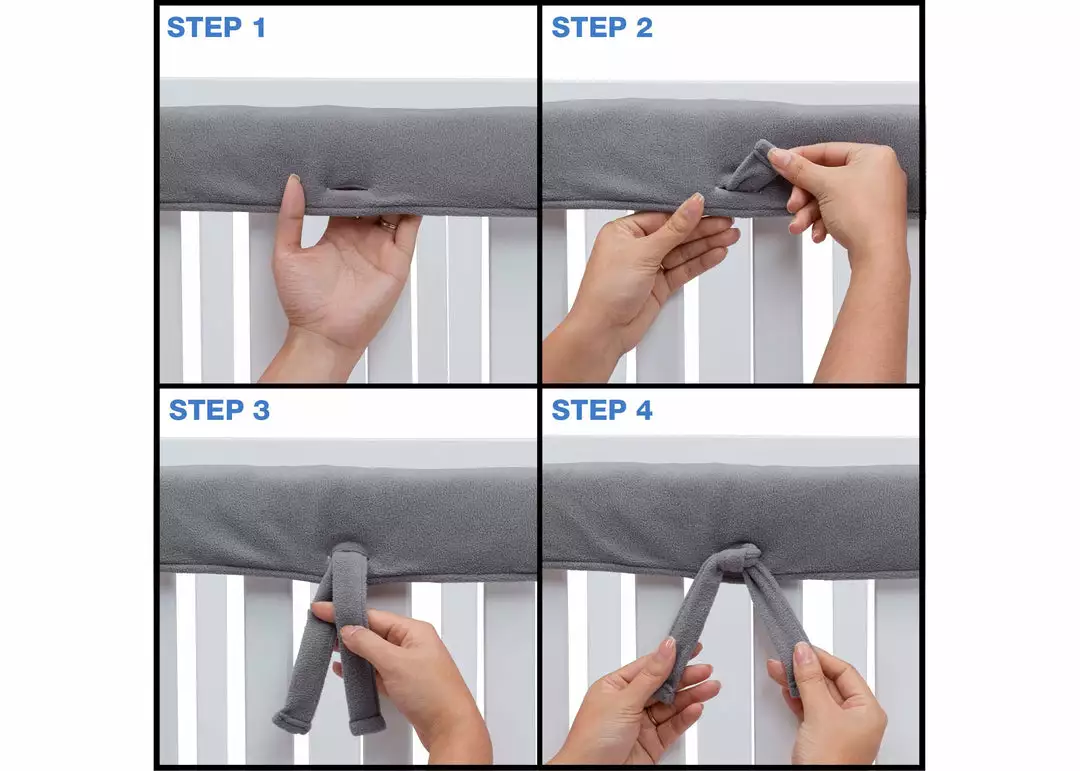 STEP 1

STEP 2

STEP 3

STEP 4