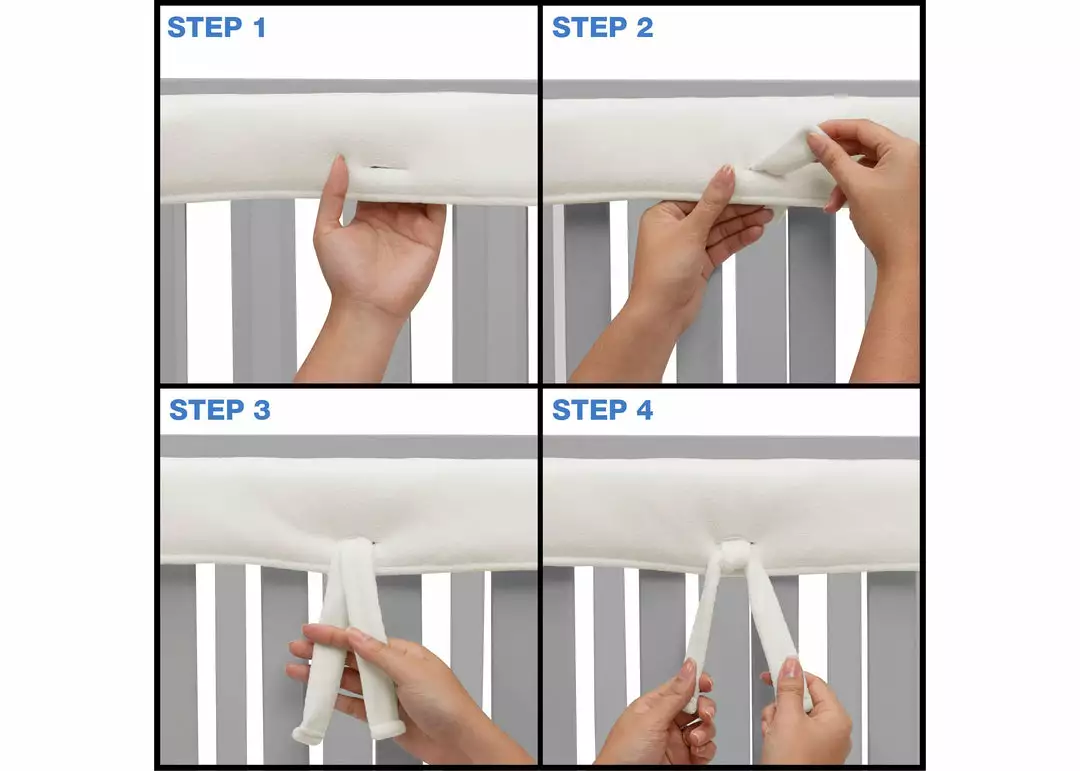 STEP 1

STEP 2

STEP 3

STEP 4