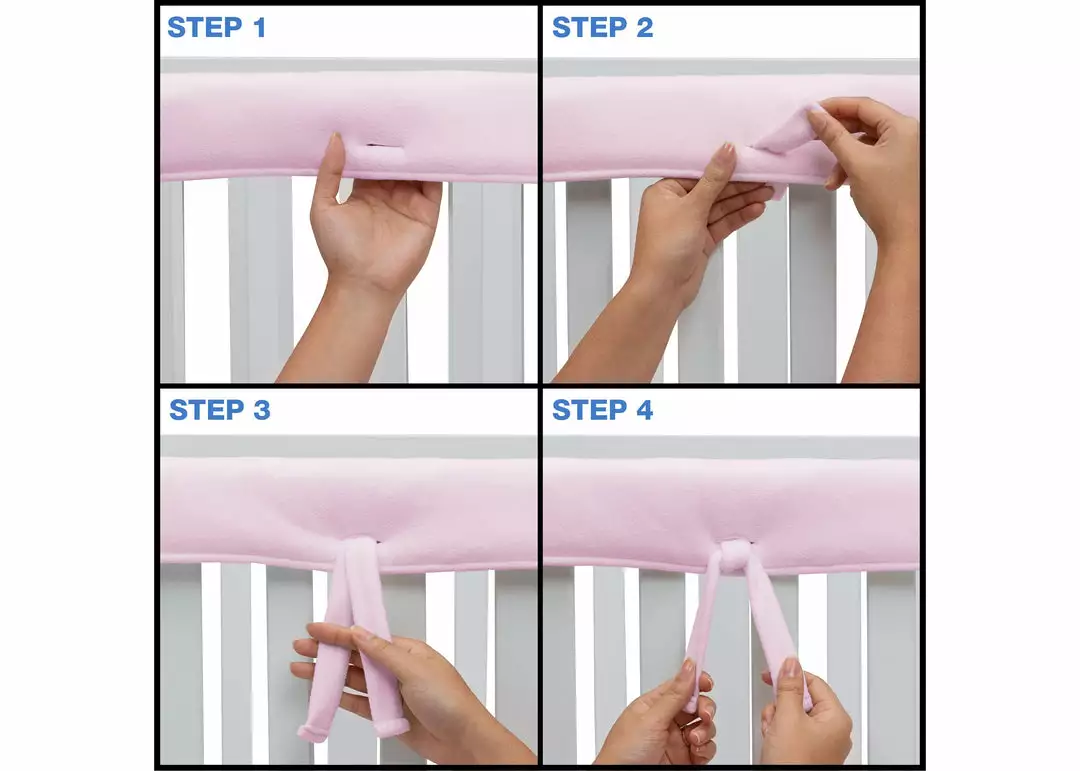 STEP 1

STEP 2

STEP 3

STEP 4